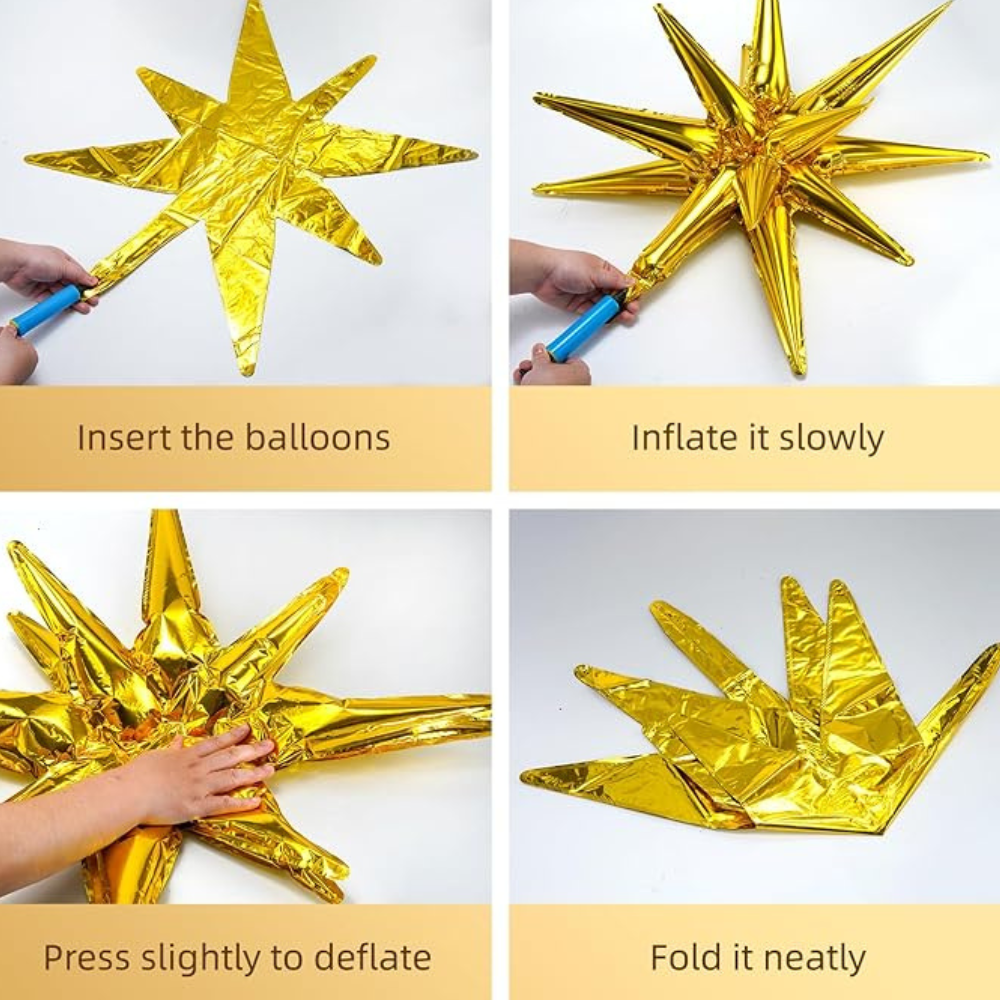 Insert the balloons

Inflate it slowly

Press slightly to deflate

Fold it neatly